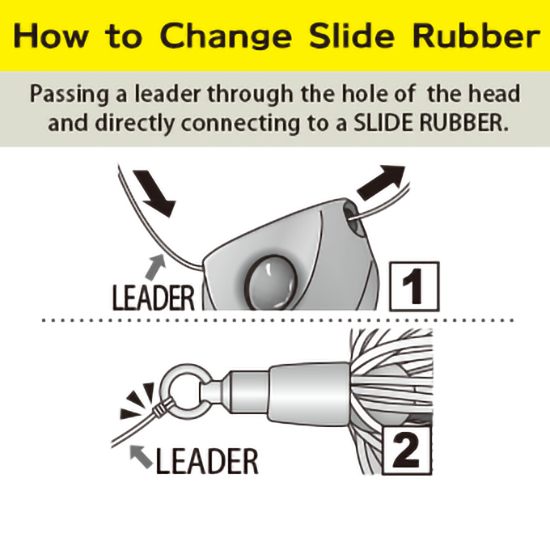 How to Change Slide Rubber

Passing a leader through the hole of the head and directly connecting to a SLIDE RUBBER.

LEADER

1

LEADER

2