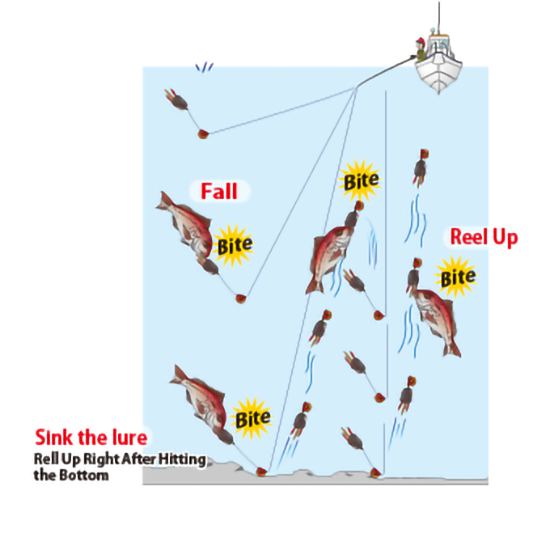 Fall

Bite

Bite

Reel Up

Bite

Bite

Sink the lure
Rell Up Right After Hitting the Bottom