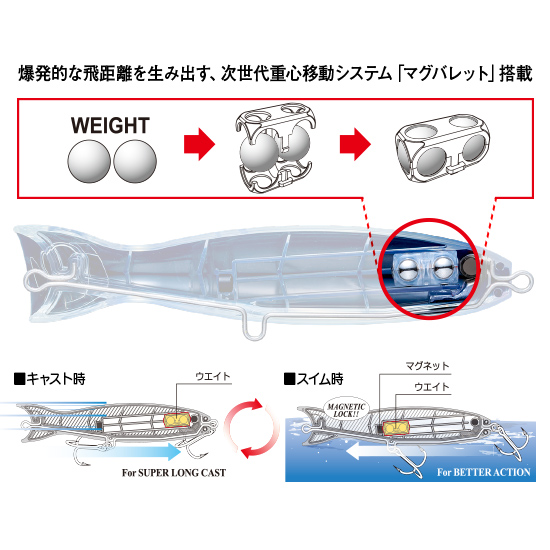 爆発的な飛距離を生み出す、次世代重心移動システム「マグバレット」搭載

WEIGHT

■キャスト時

ウエイト

For SUPER LONG CAST

■スイム時

マグネット

ウエイト

MAGNETIC LOCK!!

For BETTER ACTION